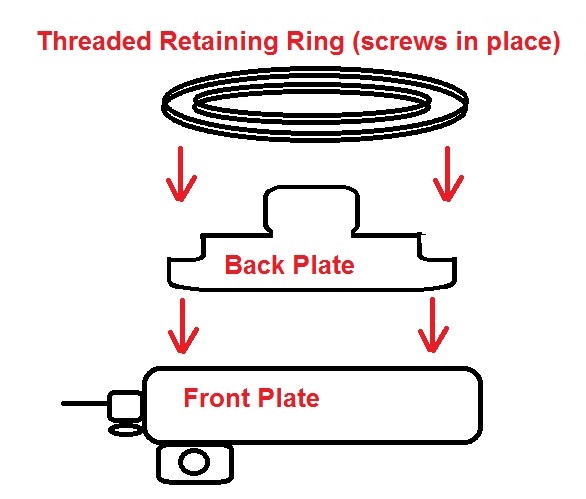 Threaded Retaining Ring (screws in place)

Back Plate

Front Plate