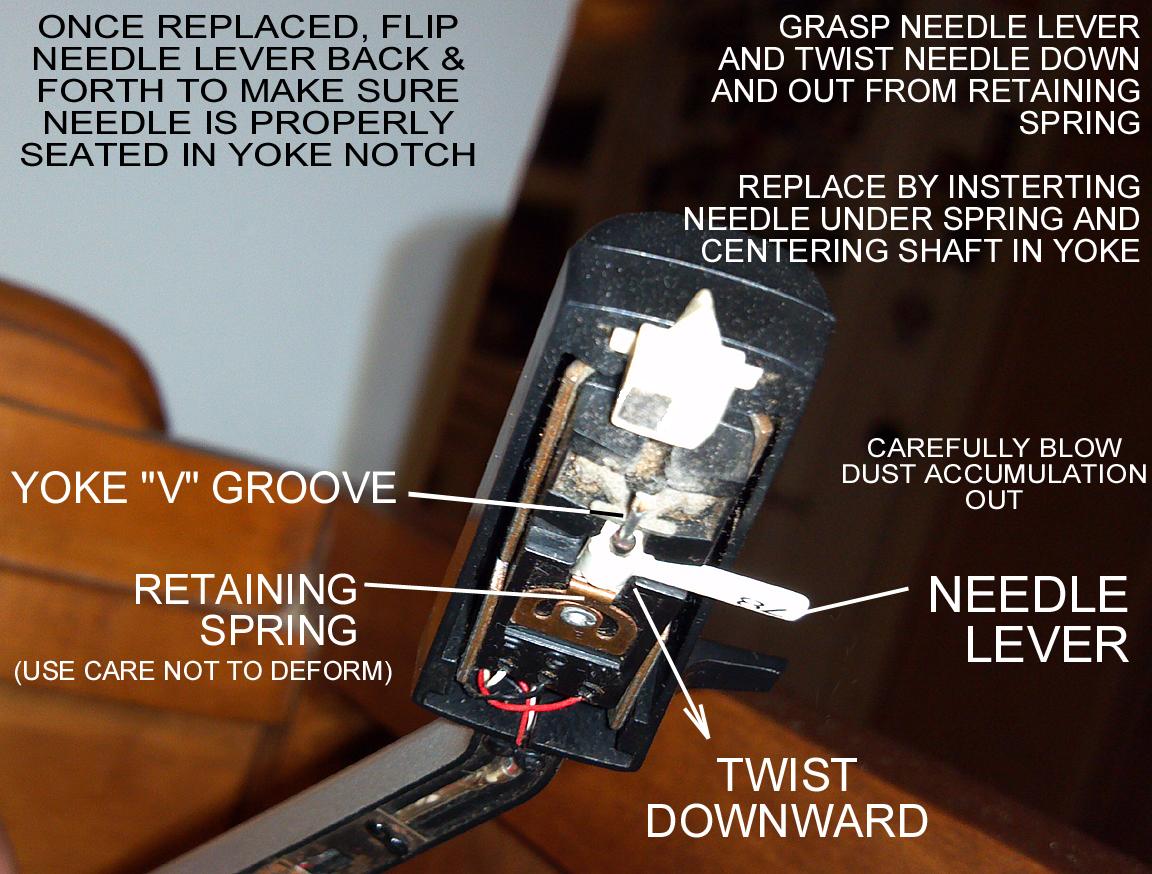 ONCE REPLACED, FLIP NEEDLE LEVER BACK & FORTH TO MAKE SURE NEEDLE IS PROPERLY SEATED IN YOKE NOTCH

GRASP NEEDLE LEVER AND TWIST NEEDLE DOWN AND OUT FROM RETAINING SPRING

REPLACE BY INSTERTING NEEDLE UNDER SPRING AND CENTERING SHAFT IN YOKE

CAREFULLY BLOW DUST ACCUMULATION OUT

YOKE "V" GROOVE

RETAINING SPRING
(USE CARE NOT TO DEFORM)

78

NEEDLE LEVER

TWIST DOWNWARD